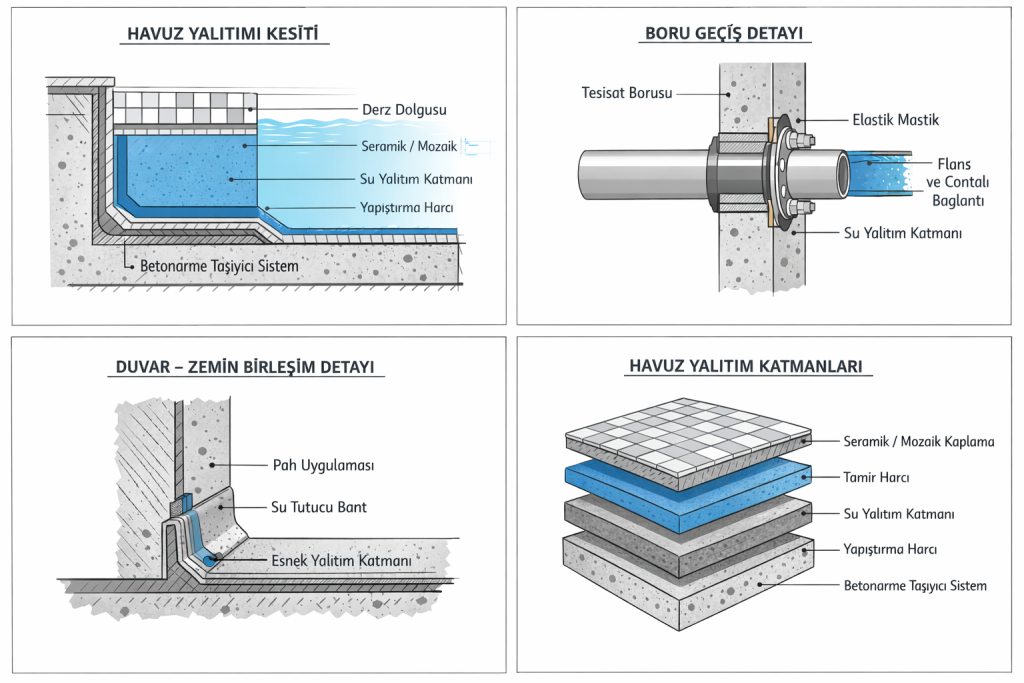 HAVUZ YALITIMI KESİTİ

Derz Dolgusu
Seramik / Mozaik
Su Yalıtım Katmanı
Yapıştırma Harcı
Betonarme Taşıyıcı Sistem

BORU GEÇİŞ DETAYI

Tesisat Borusu
Elastik Mastik
Flans ve Contalı Baglantı
Su Yalıtım Katmanı

DUVAR – ZEMİN BİRLEŞİM DETAYI

Pah Uygulaması
Su Tutucu Bant
Esnek Yalıtım Katmanı

HAVUZ YALITIM KATMANLARI

Seramik / Mozaik Kaplama
Tamir Harcı
Su Yalıtım Katmanı
Yapıştırma Harcı
Betonarme Taşıyıcı Sistem